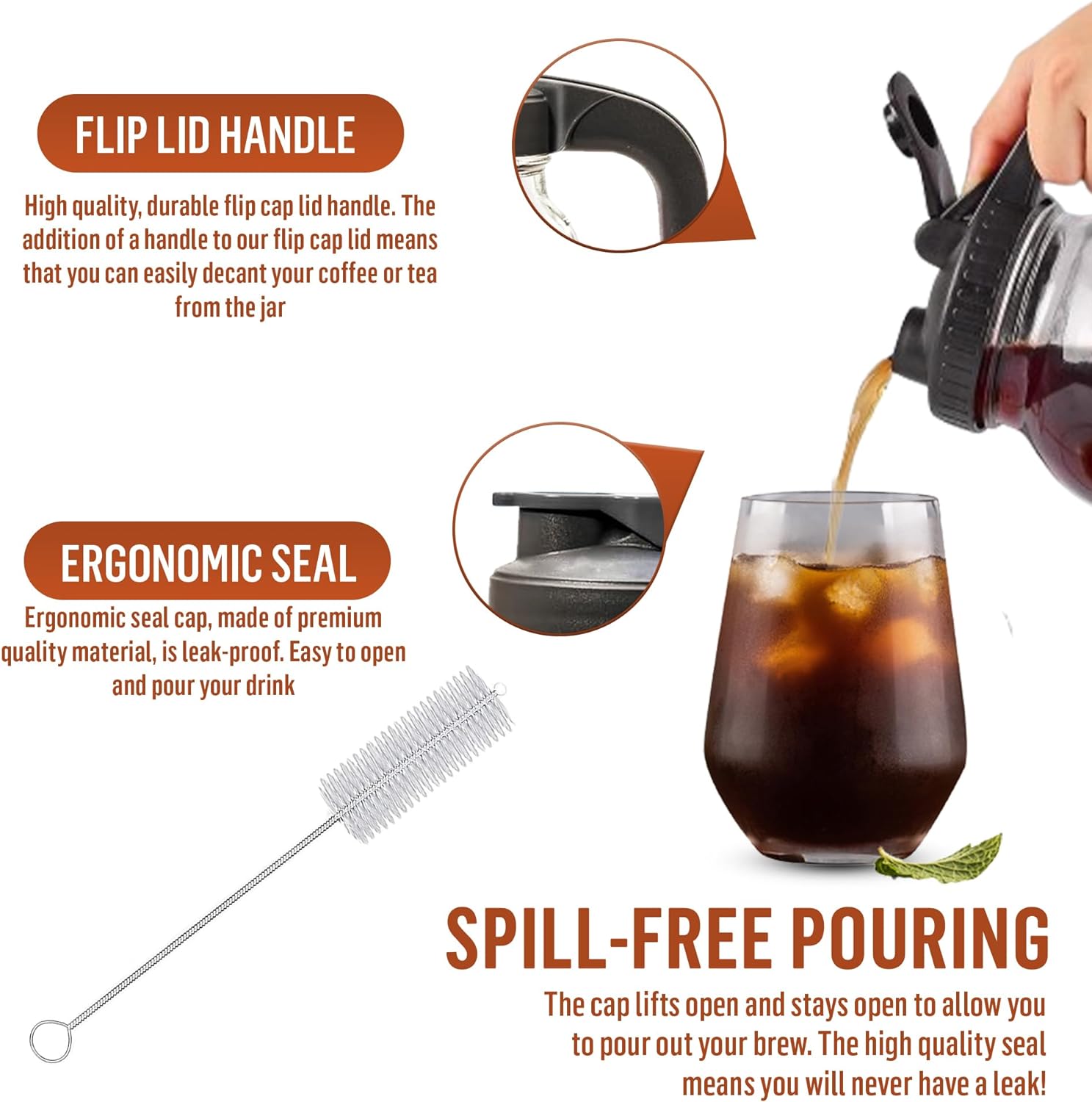 FLIP LID HANDLE

High quality, durable flip cap lid handle. The addition of a handle to our flip cap lid means that you can easily decant your coffee or tea from the jar

ERGONOMIC SEAL

Ergonomic seal cap, made of premium quality material, is leak-proof. Easy to open and pour your drink

SPILL-FREE POURING

The cap lifts open and stays open to allow you to pour out your brew. The high quality seal means you will never have a leak!