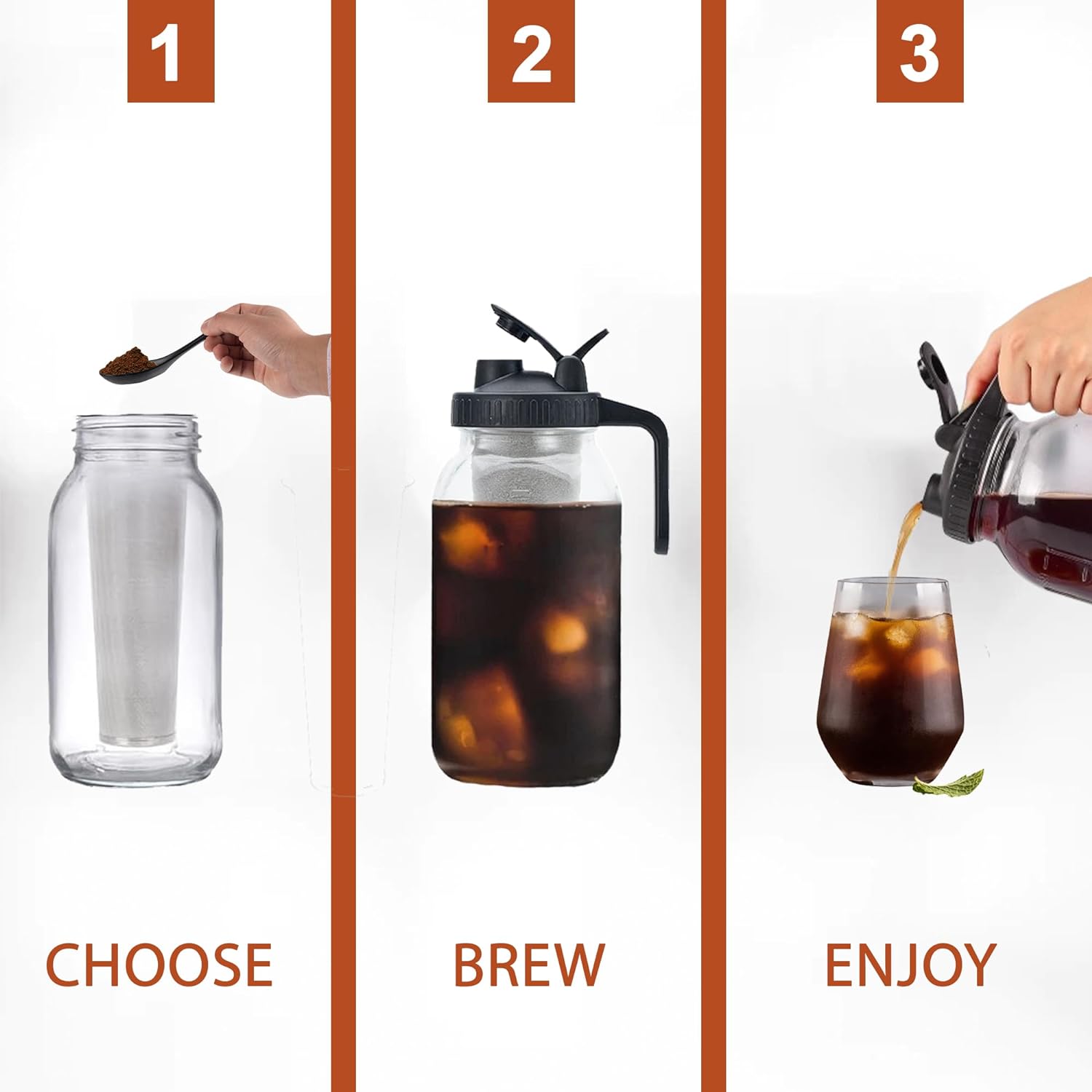 1

CHOOSE

2

BREW

3

ENJOY